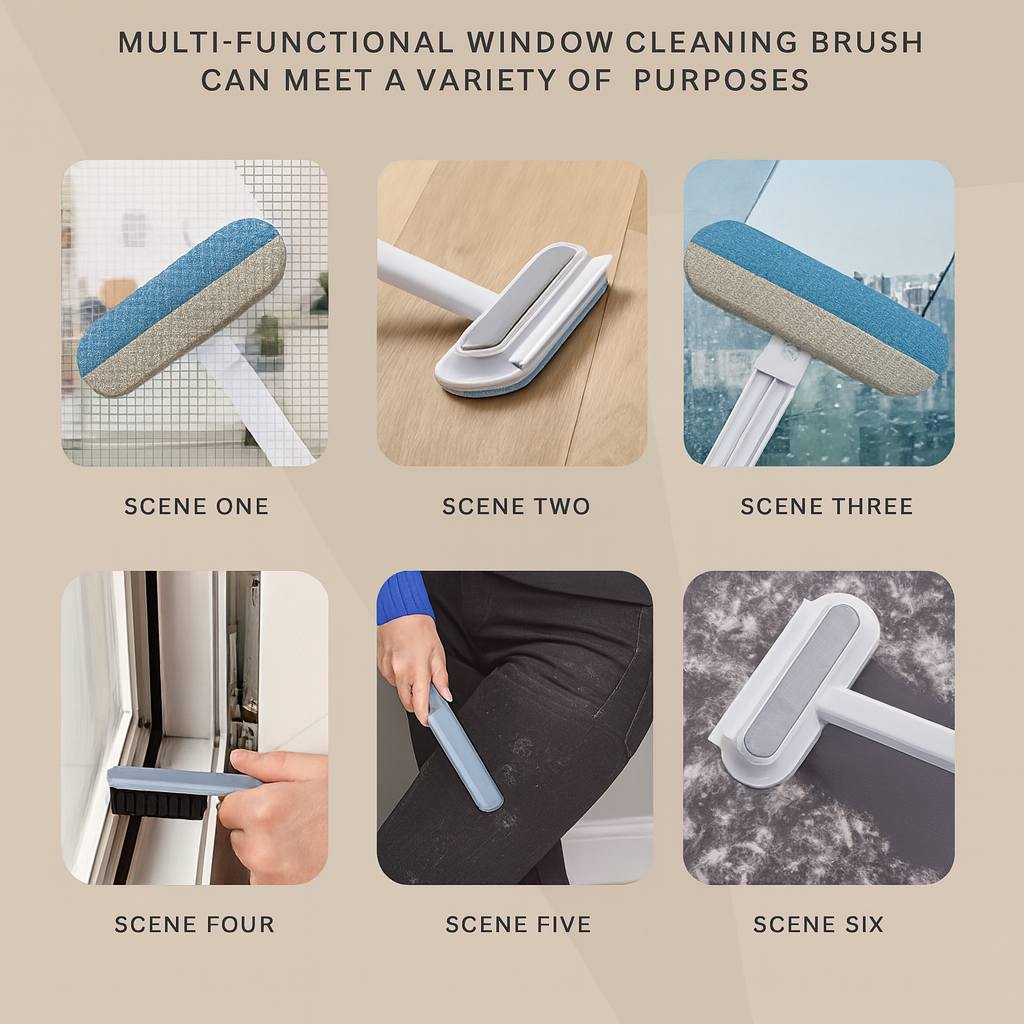 MULTI-FUNCTIONAL WINDOW CLEANING BRUSH CAN MEET A VARIETY OF PURPOSES

SCENE ONE

SCENE TWO

SCENE THREE

SCENE FOUR

SCENE FIVE

SCENE SIX