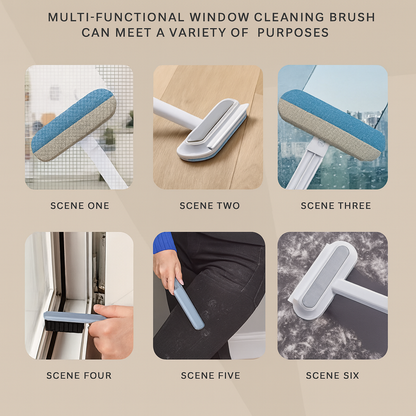 MULTI-FUNCTIONAL WINDOW CLEANING BRUSH CAN MEET A VARIETY OF PURPOSES

SCENE ONE

SCENE TWO

SCENE THREE

SCENE FOUR

SCENE FIVE

SCENE SIX